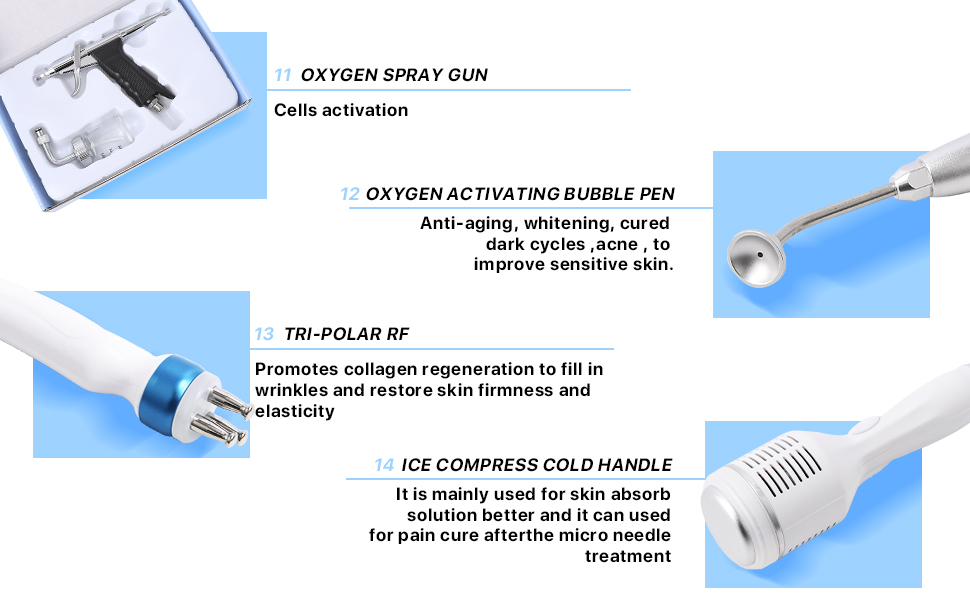 11 OXYGEN SPRAY GUN

Cells activation

12 OXYGEN ACTIVATING BUBBLE PEN

Anti-aging, whitening, cured dark cycles ,acne , to improve sensitive skin.

13 TRI-POLAR RF

Promotes collagen regeneration to fill in wrinkles and restore skin firmness and elasticity

14 ICE COMPRESS COLD HANDLE

It is mainly used for skin absorb solution better and it can used for pain cure afterthe micro needle treatment